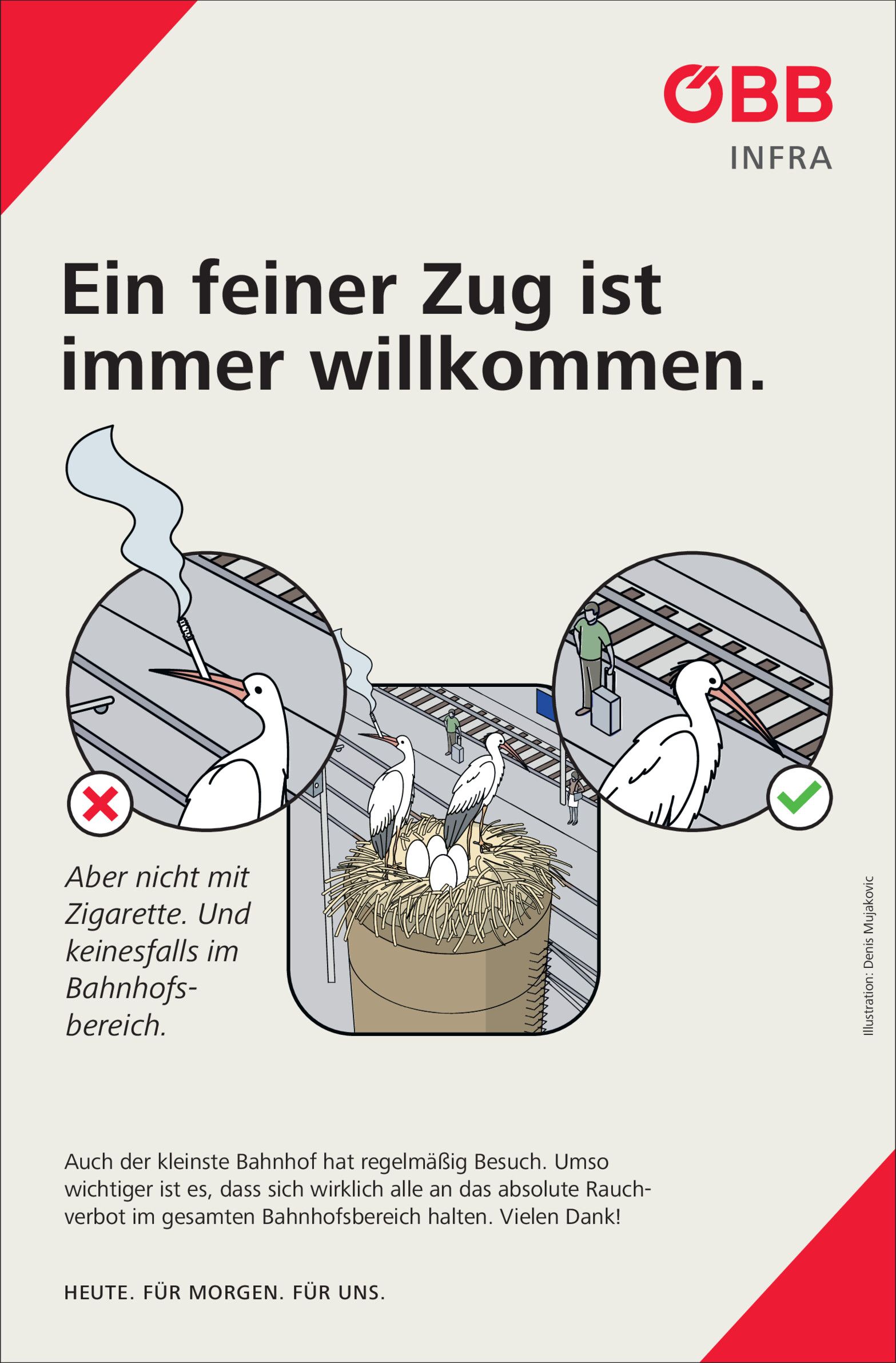 ÖBB
INFRA

Ein feiner Zug ist immer willkommen.

Aber nicht mit Zigarette. Und keinesfalls im Bahnhofsbereich.

Illustration: Denis Mujakovic

Auch der kleinste Bahnhof hat regelmäßig Besuch. Umso wichtiger ist es, dass sich wirklich alle an das absolute Rauchverbot im gesamten Bahnhofsbereich halten. Vielen Dank!

HEUTE. FÜR MORGEN. FÜR UNS.